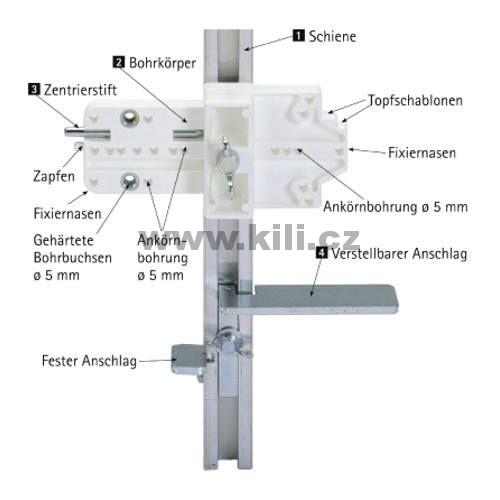 1 Schiene

2 Bohrkörper

3 Zentrierstift

Topfschablonen

Fixiernasen

Zapfen

Fixiernasen

Ankörnbohrung ø 5 mm

Gehärtete Bohrbuchsen ø 5 mm

Ankörnbohrung ø 5 mm

www.kili.cz

4 Verstellbarer Anschlag

Fester Anschlag