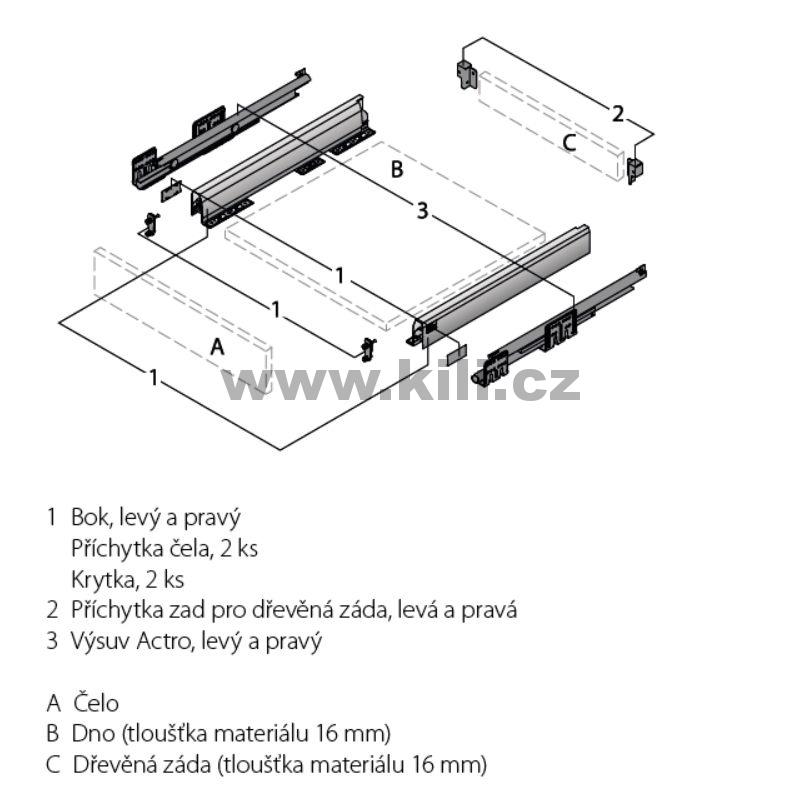 2

C

B

3

1

1

A

1

www.kili.cz

1 Bok, levý a pravý
Příchytka čela, 2 ks
Krytka, 2 ks
2 Příchytka zad pro dřevěná záda, levá a pravá
3 Výsuv Actro, levý a pravý

A Čelo
B Dno (tloušťka materiálu 16 mm)
C Dřevěná záda (tloušťka materiálu 16 mm)