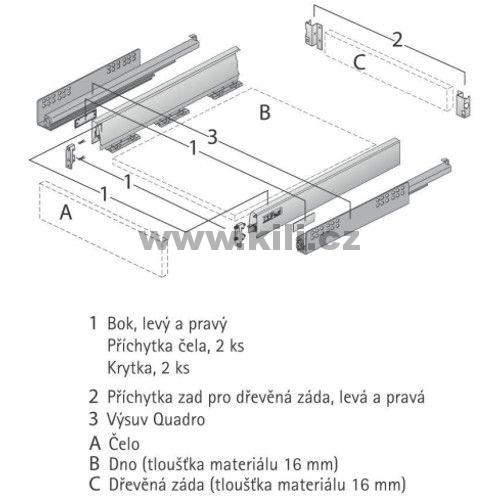 2

C

B

3

1

1

1

A

www.kili.cz

1 Bok, levý a pravý
Příchytka čela, 2 ks
Krytka, 2 ks

2 Příchytka zad pro dřevěná záda, levá a pravá
3 Výsuv Quadro
A Čelo
B Dno (tloušťka materiálu 16 mm)
C Dřevěná záda (tloušťka materiálu 16 mm)