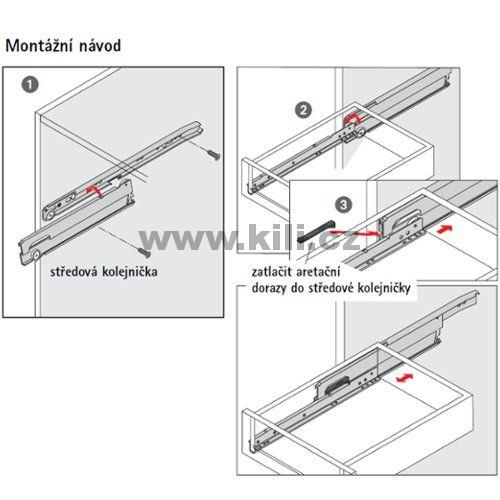 Montážní návod

1

středová kolejnička

2

3

www.kili.cz

zatlačit aretační dorazy do středové kolejničky