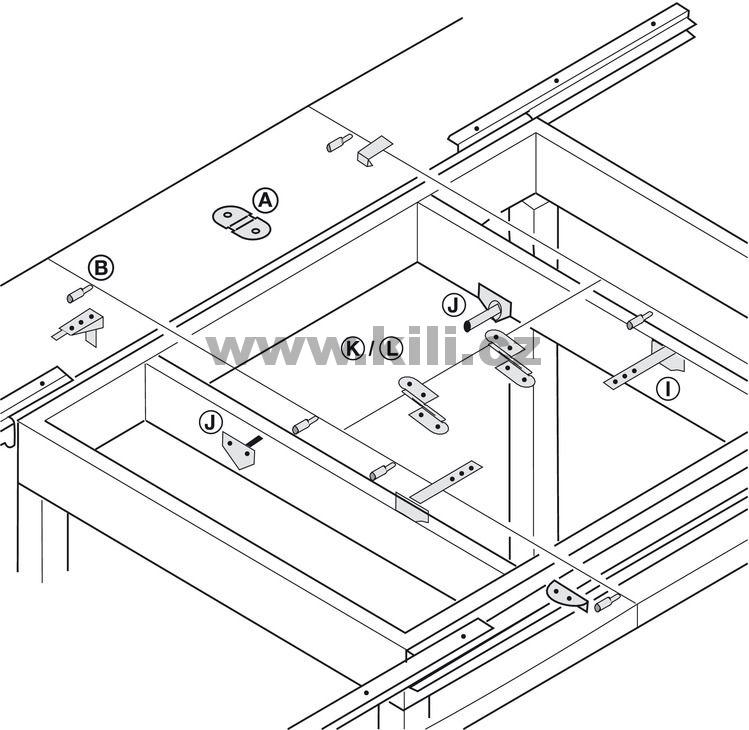 A
B
J
www.kili.cz
K / L
I
J