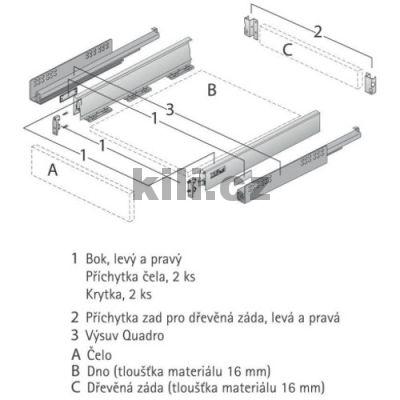 2
C
B
3
1
1
1
A
kili.cz

1 Bok, levý a pravý
Příchytka čela, 2 ks
Krytka, 2 ks

2 Příchytka zad pro dřevěná záda, levá a pravá
3 Výsuv Quadro
A Čelo
B Dno (tloušťka materiálu 16 mm)
C Dřevěná záda (tloušťka materiálu 16 mm)