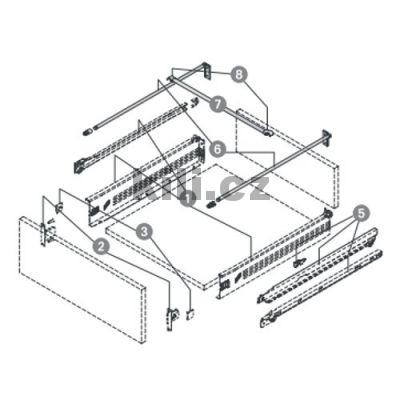 8
7
6
kili.cz
1
5
3
2