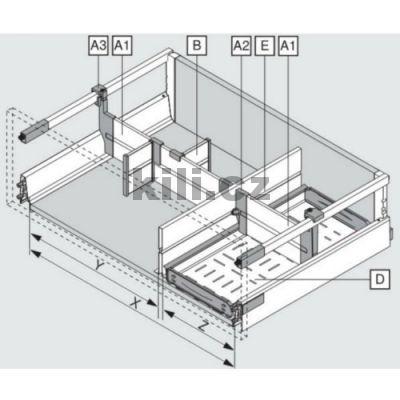 A3 A1 B A2 E A1

kili.cz

D

Y

X

Z